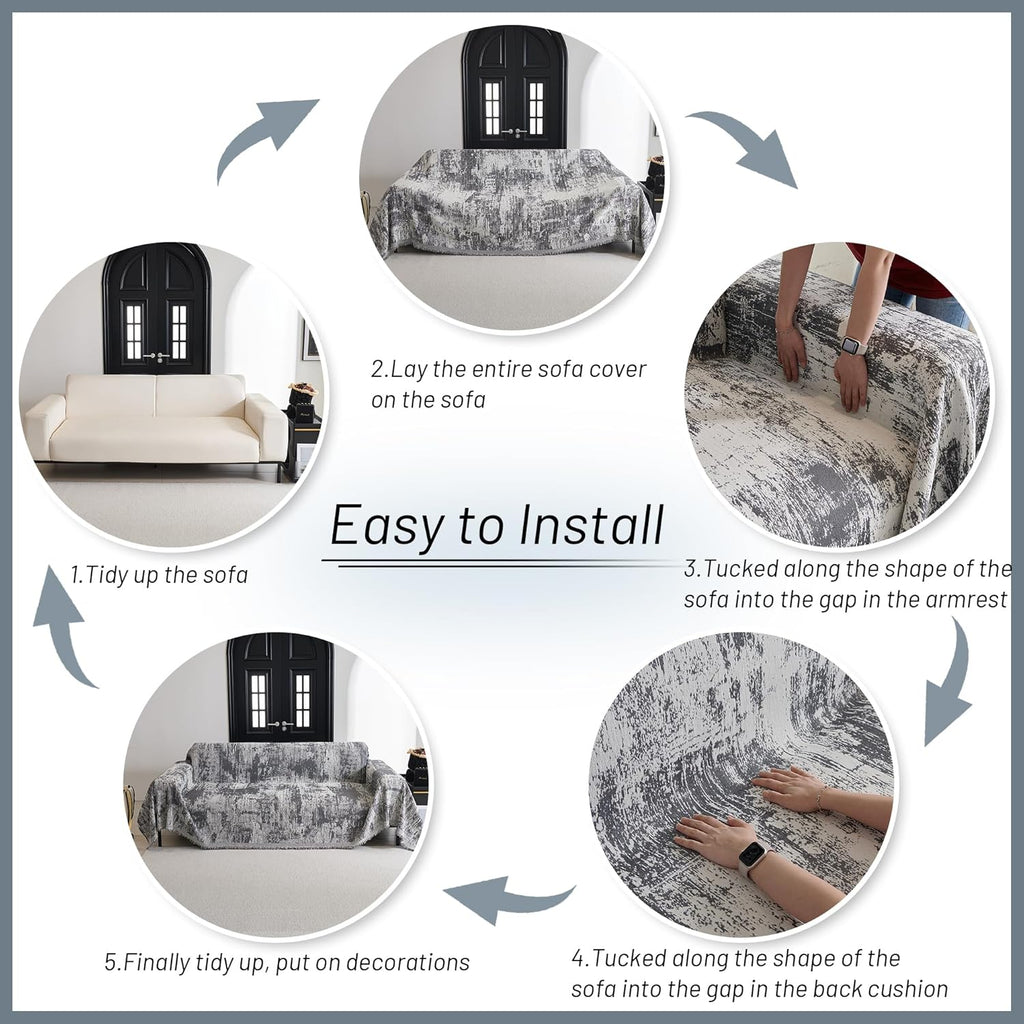 Easy to Install

1.Tidy up the sofa

2.Lay the entire sofa cover on the sofa

3.Tucked along the shape of the sofa into the gap in the armrest

4.Tucked along the shape of the sofa into the gap in the back cushion

5.Finally tidy up, put on decorations