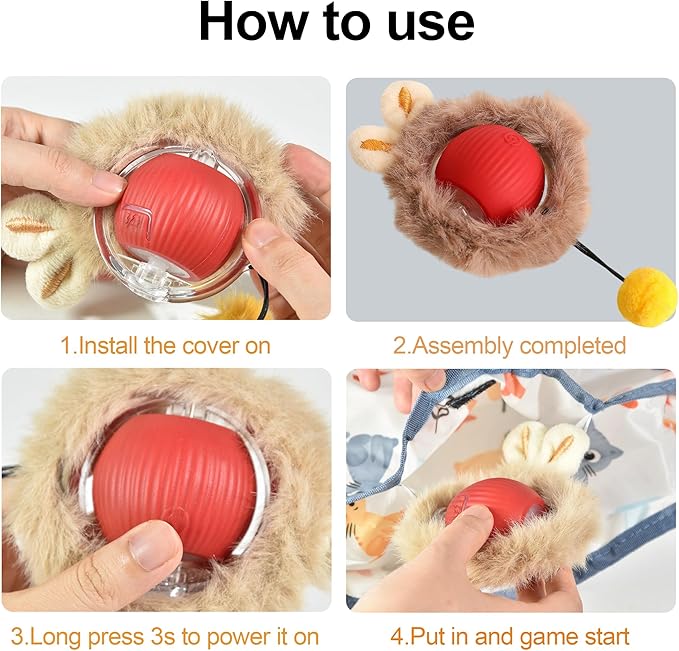 How to use

1.Install the cover on

2.Assembly completed

3.Long press 3s to power it on

4.Put in and game start