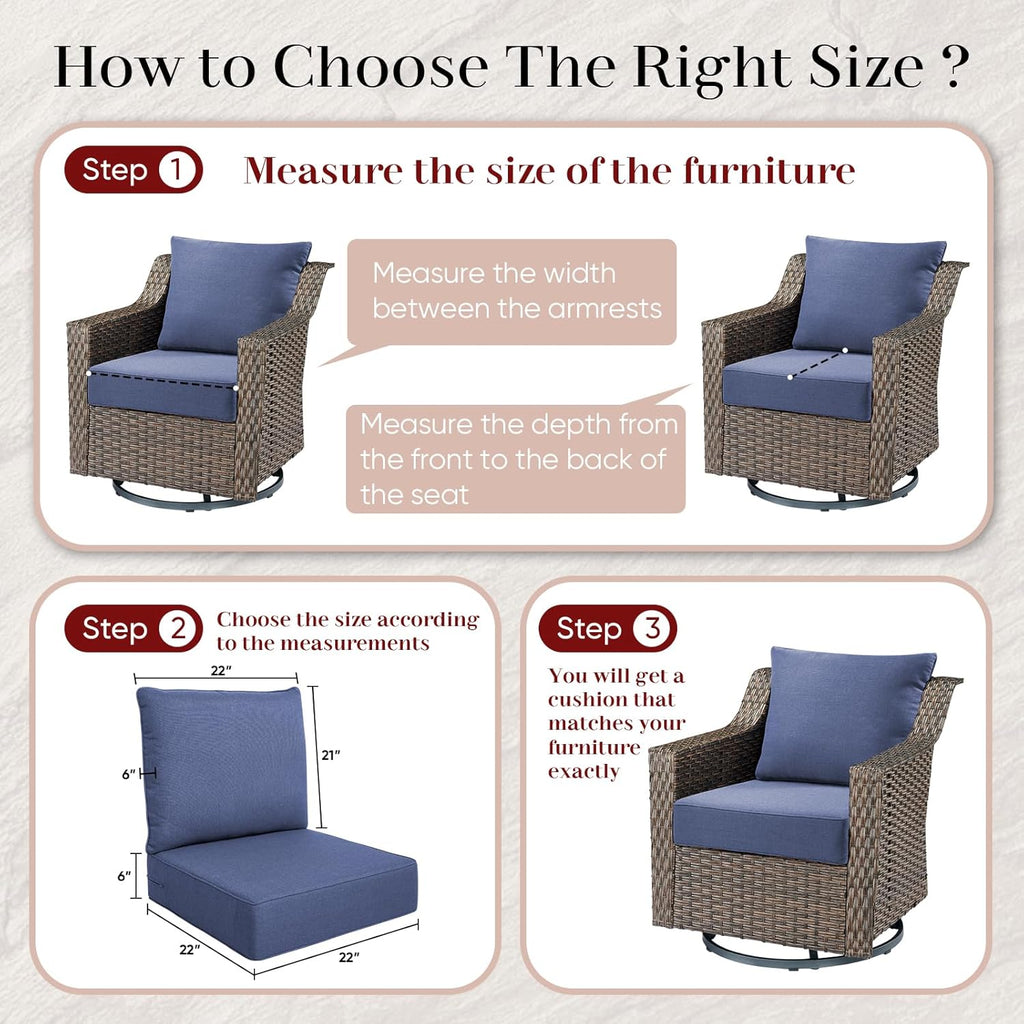 How to Choose The Right Size ?

Step 1 Measure the size of the furniture

Measure the width between the armrests

Measure the depth from the front to the back of the seat

Step 2 Choose the size according to the measurements

22"
21"
6"
6"
22"
22"

Step 3

You will get a cushion that matches your furniture exactly