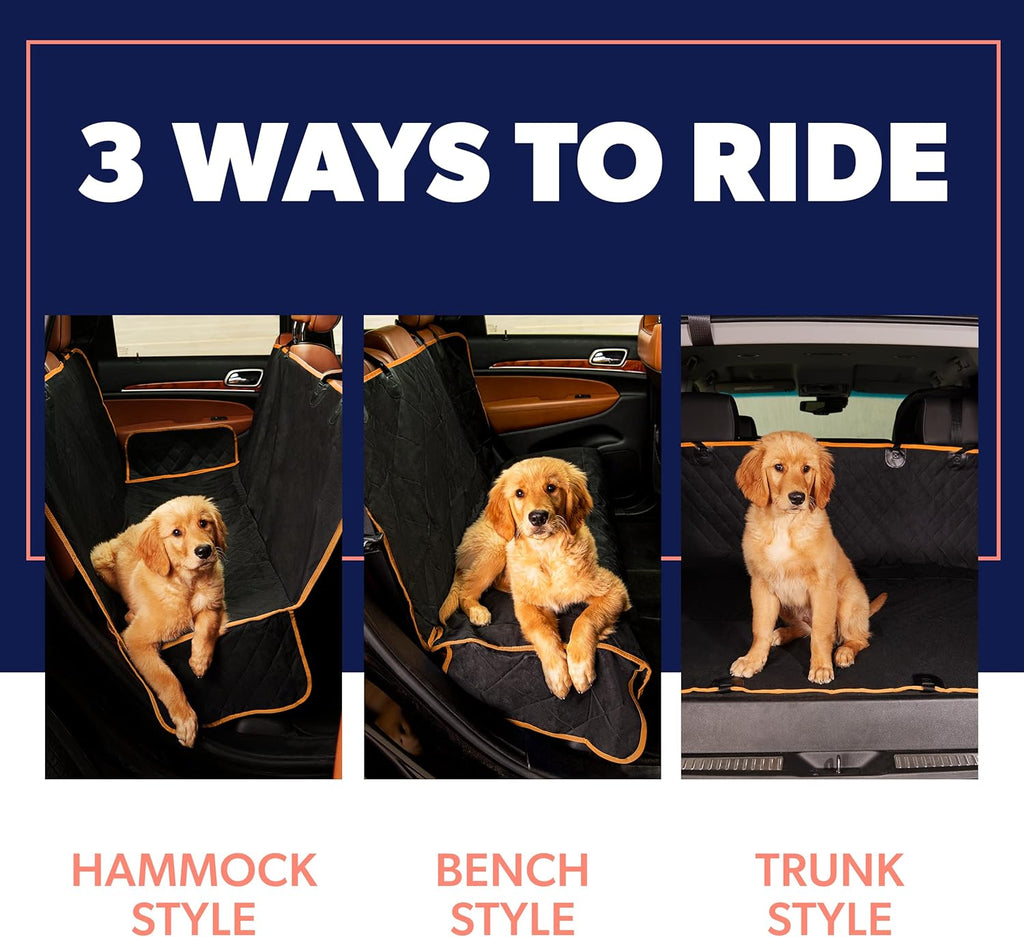 3 WAYS TO RIDE

HAMMOCK STYLE

BENCH STYLE

TRUNK STYLE