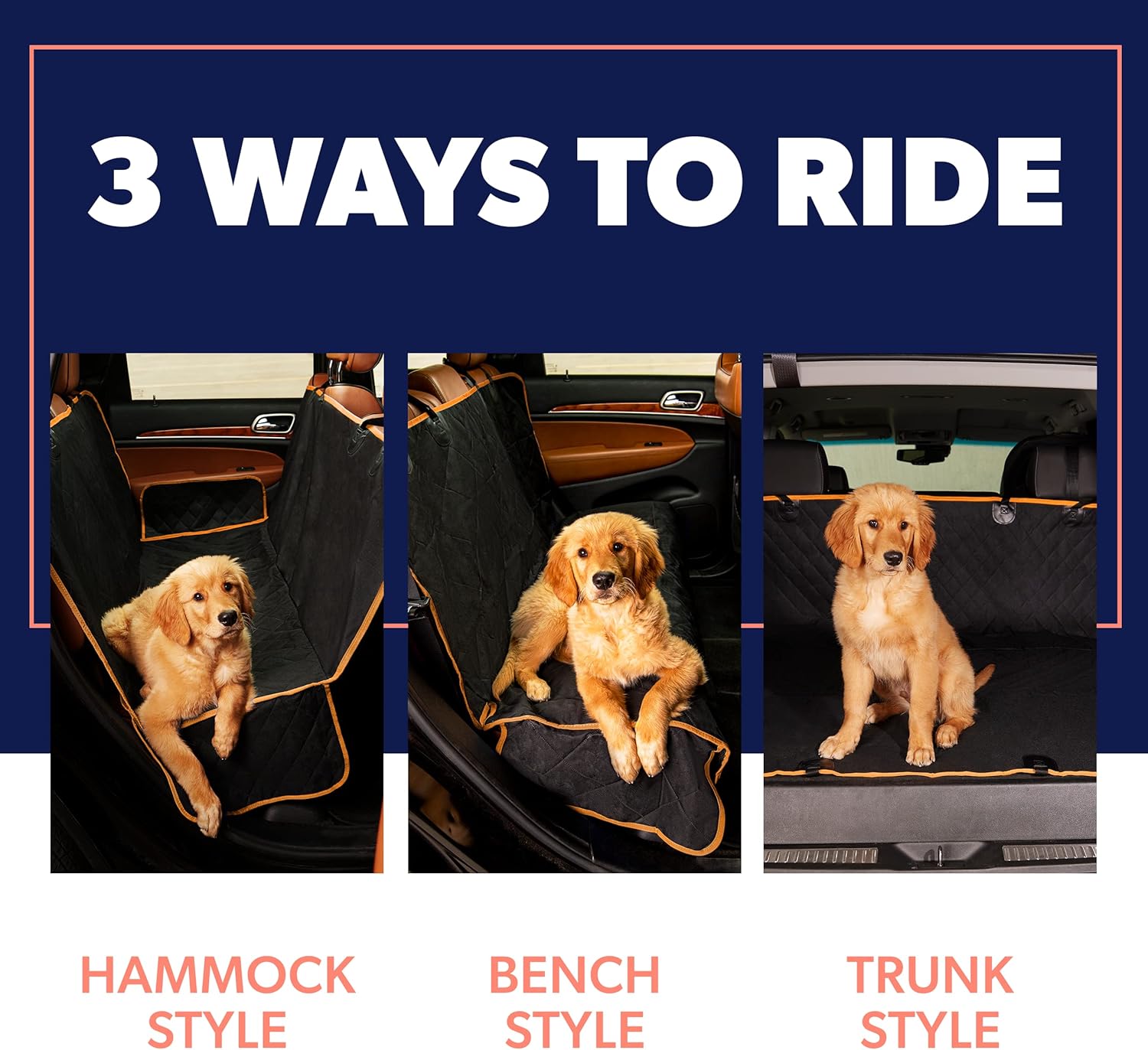 3 WAYS TO RIDE

HAMMOCK STYLE

BENCH STYLE

TRUNK STYLE