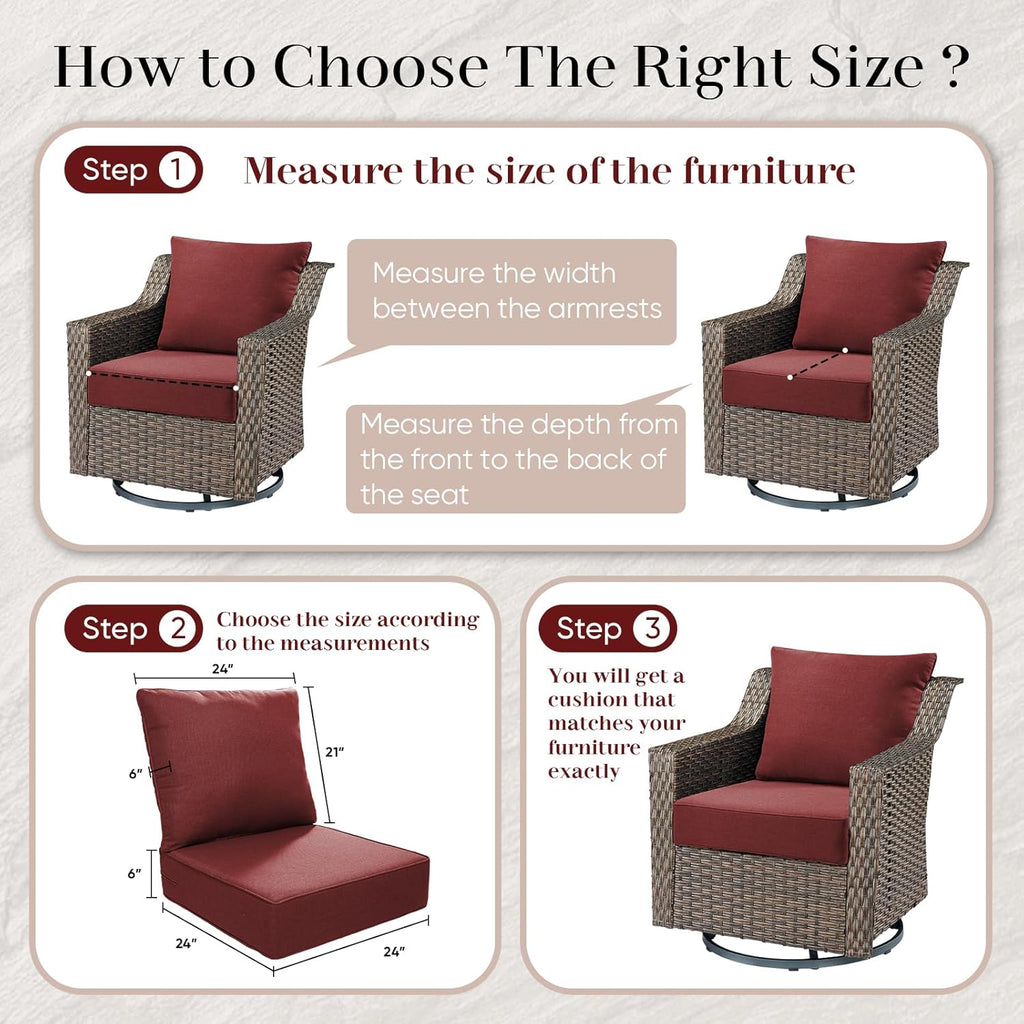 How to Choose The Right Size ?

Step 1 Measure the size of the furniture

Measure the width between the armrests

Measure the depth from the front to the back of the seat

Step 2 Choose the size according to the measurements

24"

21"

6"

6"

24"

24"

Step 3

You will get a cushion that matches your furniture exactly