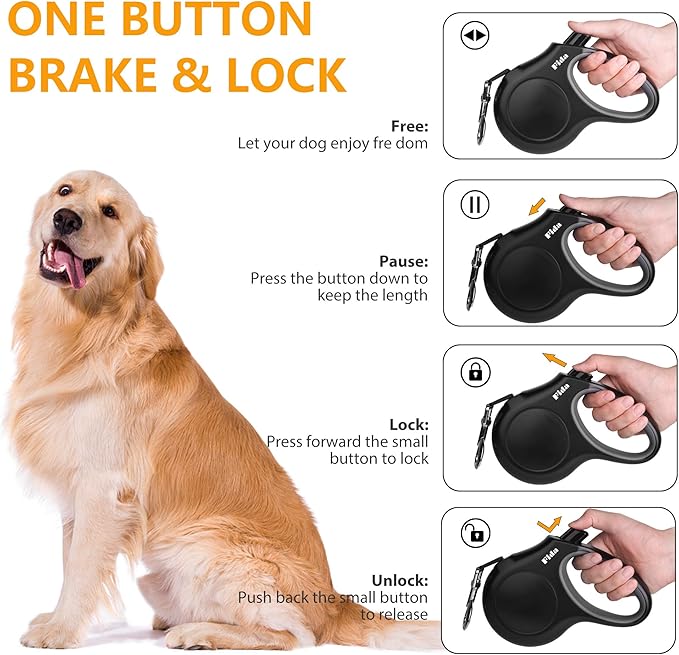 ONE BUTTON BRAKE & LOCK

Free:
Let your dog enjoy fre dom

Fida

Pause:
Press the button down to keep the length

Fida

Lock:
Press forward the small button to lock

Fida

Unlock:
Push back the small button to release

Fida