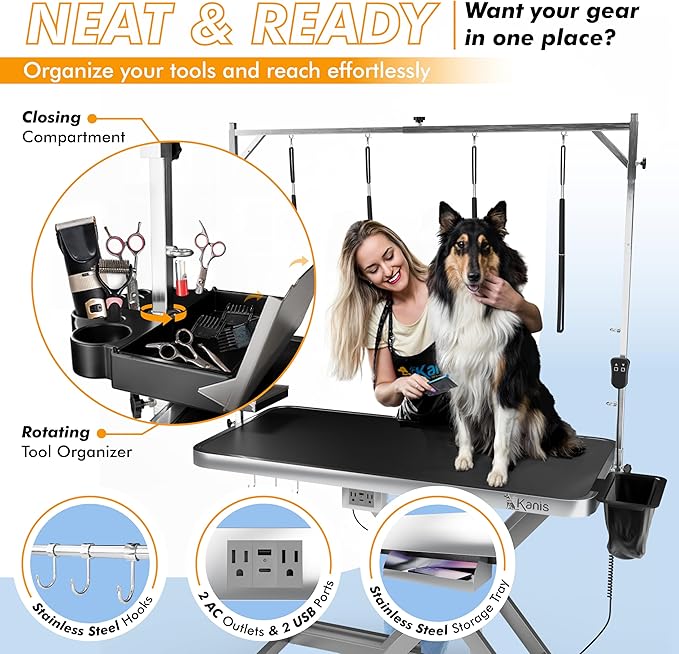 NEAT & READY

Want your gear in one place?

Organize your tools and reach effortlessly

Closing Compartment

Rotating Tool Organizer

Kanis

Kanis

Stainless Steel Hooks

2 AC Outlets & 2 USB Ports

Stainless Steel Storage Tray