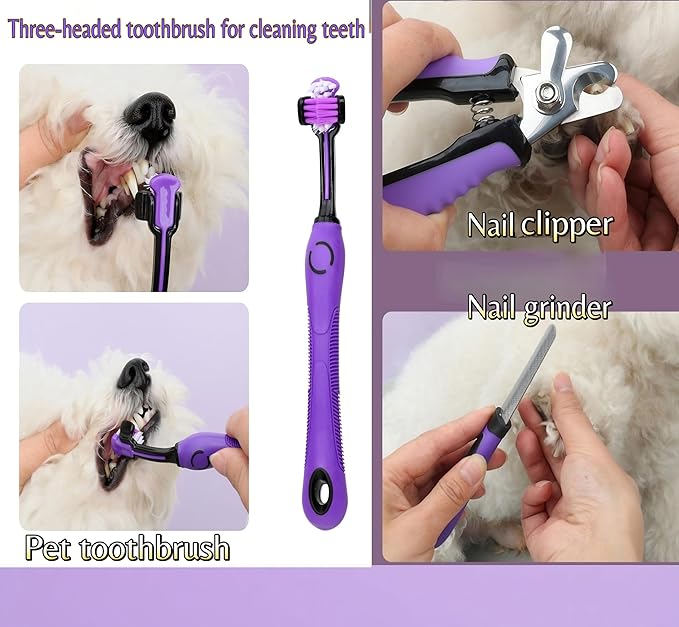 Three-headed toothbrush for cleaning teeth

Pet toothbrush

Nail clipper

Nail grinder