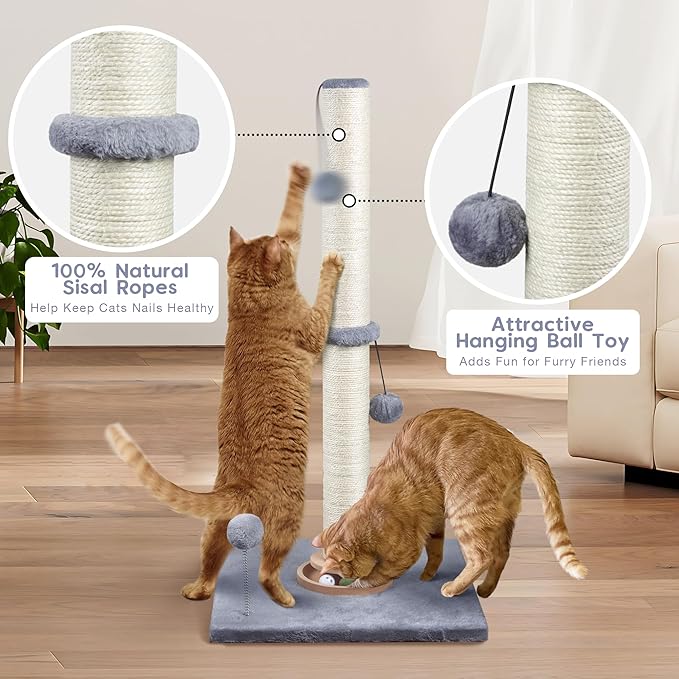 100% Natural Sisal Ropes
Help Keep Cats Nails Healthy

Attractive Hanging Ball Toy
Adds Fun for Furry Friends