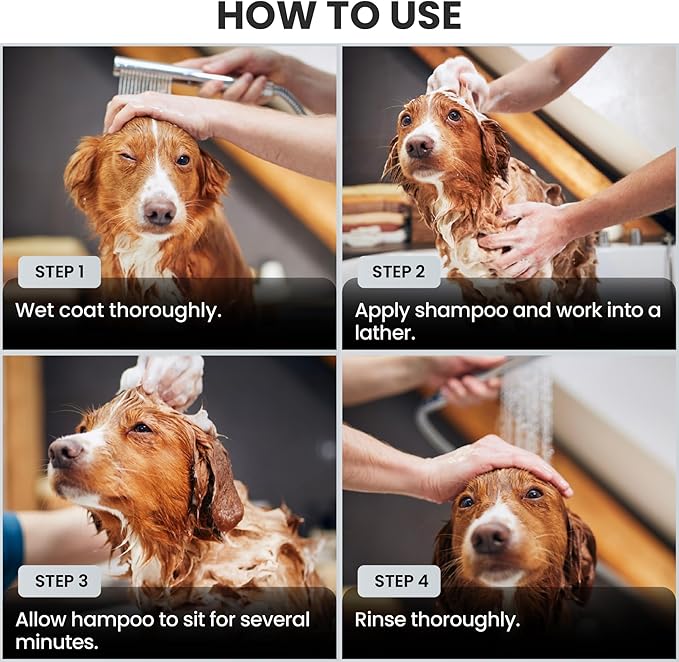 HOW TO USE

STEP 1

Wet coat thoroughly.

STEP 2

Apply shampoo and work into a lather.

STEP 3

Allow hampoo to sit for several minutes.

STEP 4

Rinse thoroughly.