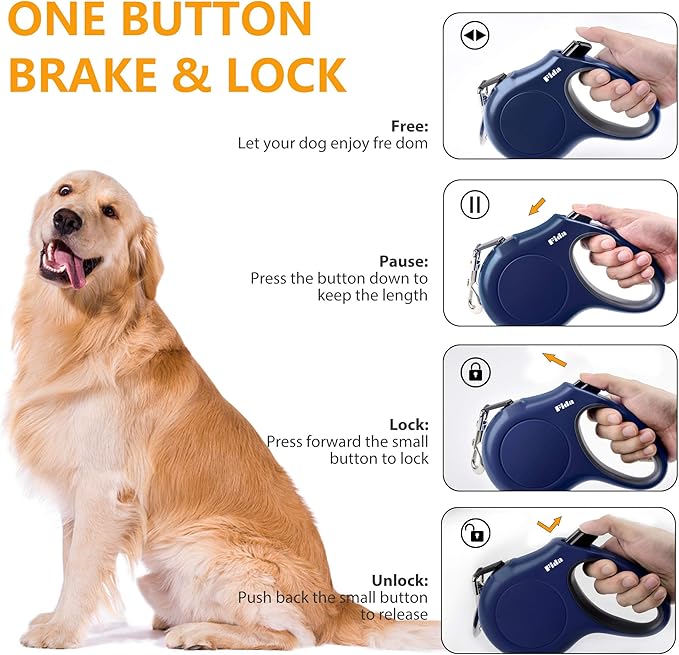 ONE BUTTON BRAKE & LOCK

Free:
Let your dog enjoy fre dom

Fida

Pause:
Press the button down to keep the length

Fida

Lock:
Press forward the small button to lock

Fida

Unlock:
Push back the small button to release

Fida