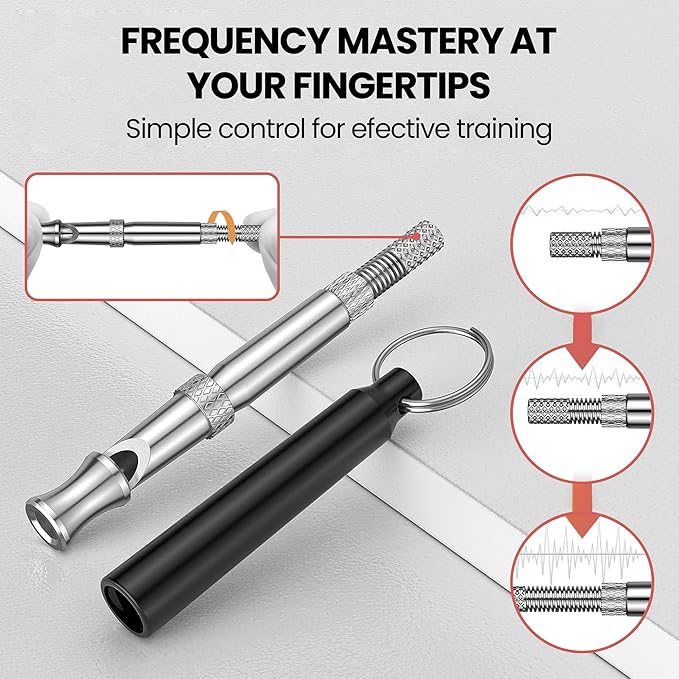 FREQUENCY MASTERY AT YOUR FINGERTIPS

Simple control for efective training