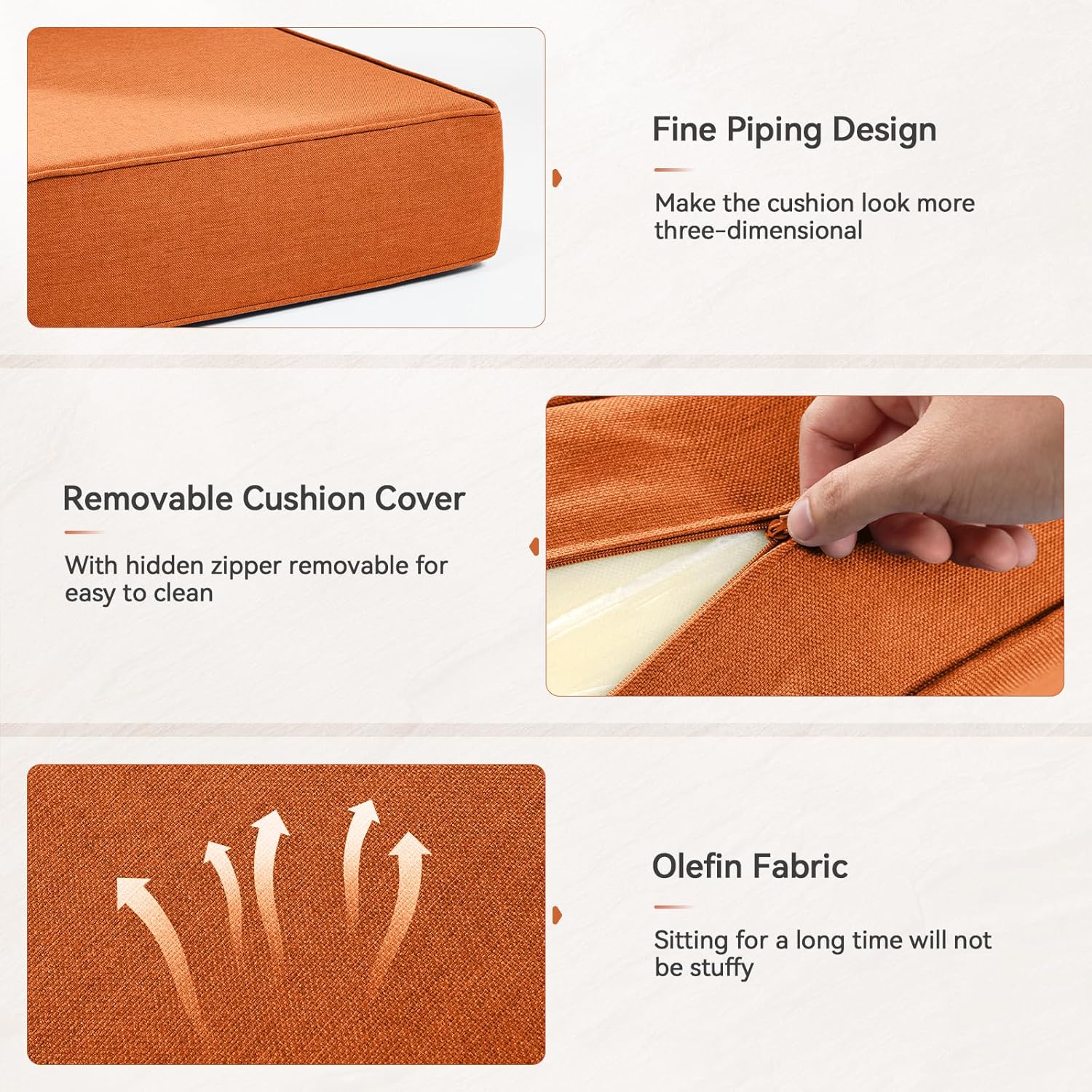 Fine Piping Design

Make the cushion look more three-dimensional

Removable Cushion Cover

With hidden zipper removable for easy to clean

Olefin Fabric

Sitting for a long time will not be stuffy