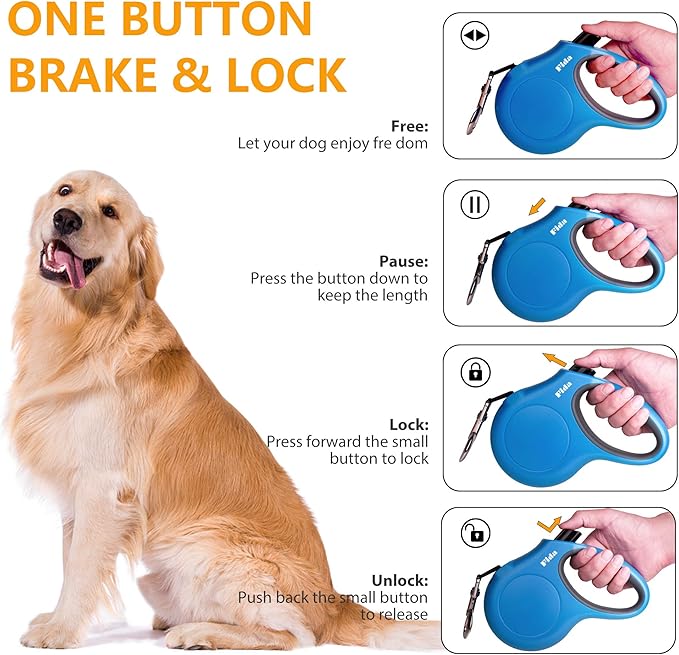 ONE BUTTON BRAKE & LOCK

Free:
Let your dog enjoy fre dom

Fida

Pause:
Press the button down to keep the length

Fida

Lock:
Press forward the small button to lock

Fida

Unlock:
Push back the small button to release

Fida