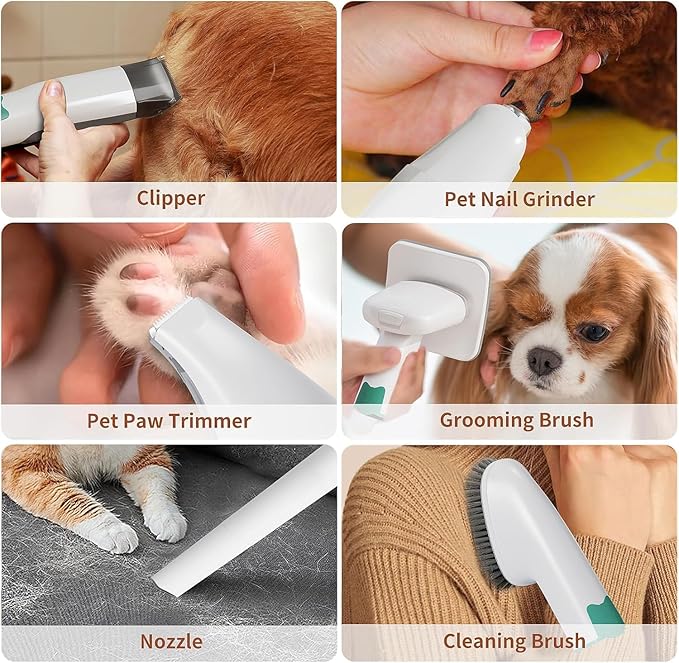 Clipper

Pet Nail Grinder

Pet Paw Trimmer

Grooming Brush

Nozzle

Cleaning Brush