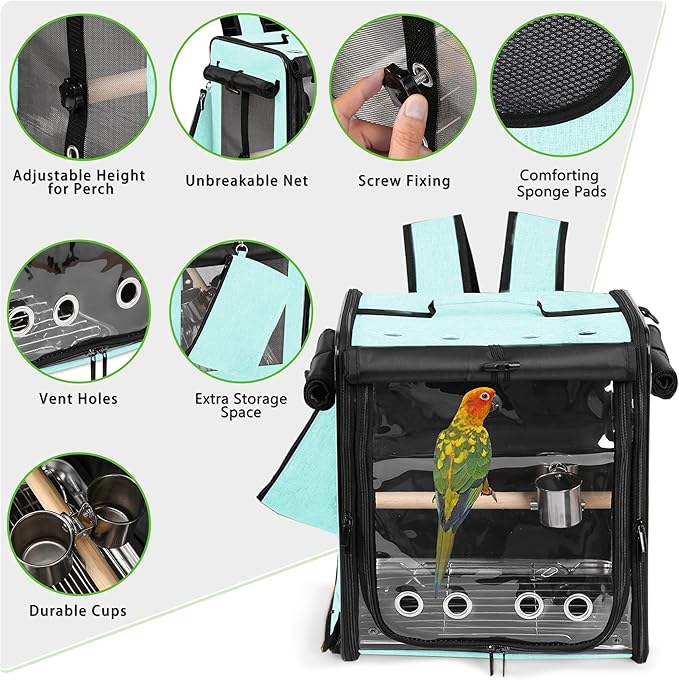 Adjustable Height for Perch

Unbreakable Net

Screw Fixing

Comforting Sponge Pads

Vent Holes

Extra Storage Space

Durable Cups