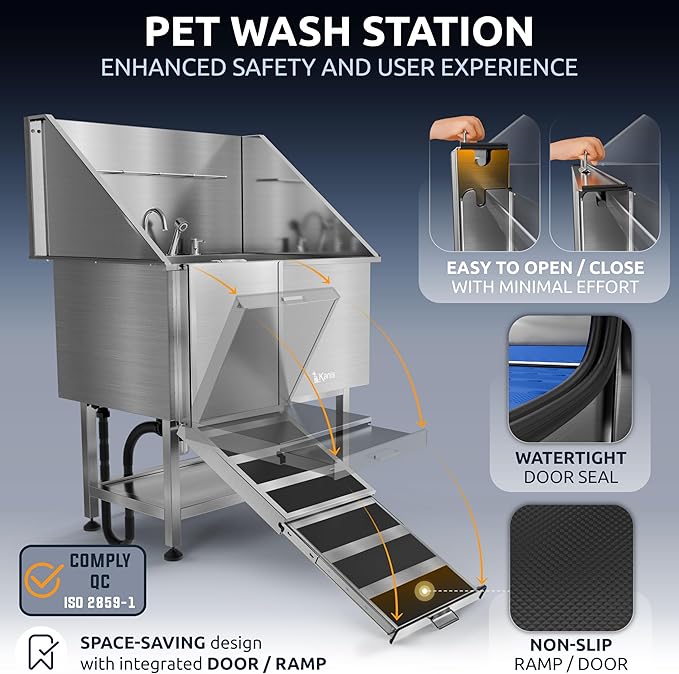 PET WASH STATION
ENHANCED SAFETY AND USER EXPERIENCE

EASY TO OPEN / CLOSE
WITH MINIMAL EFFORT

Kanis

WATERTIGHT
DOOR SEAL

COMPLY
QC
ISO 2859-1

NON-SLIP
RAMP / DOOR

SPACE-SAVING design
with integrated DOOR / RAMP