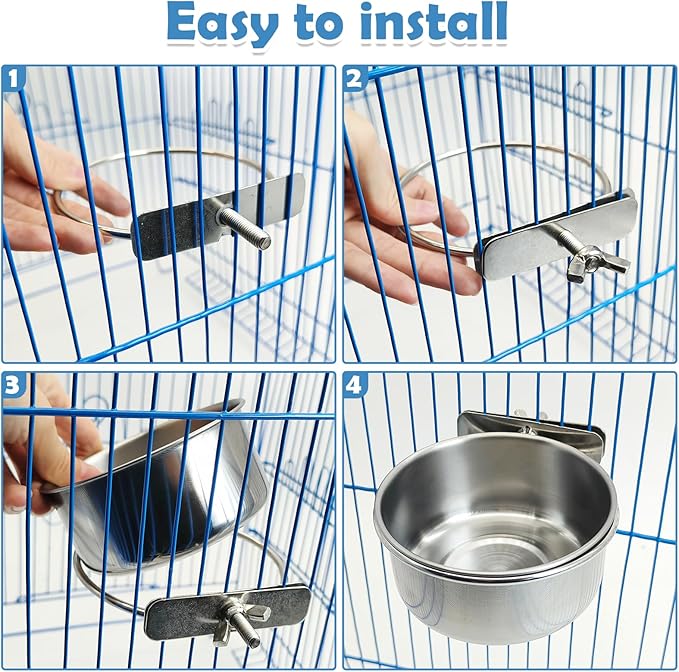 Easy to install

1

2

3

4