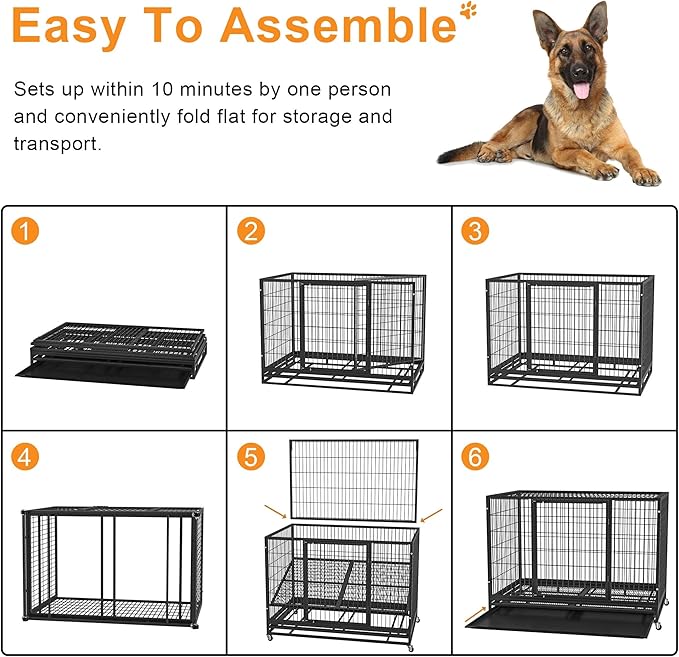 Easy To Assemble

Sets up within 10 minutes by one person and conveniently fold flat for storage and transport.

1

2

3

4

5

6