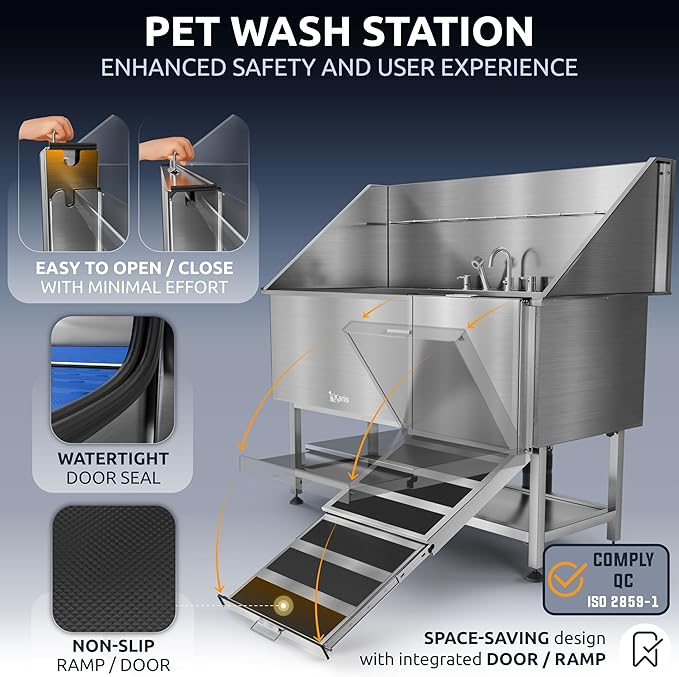 PET WASH STATION
ENHANCED SAFETY AND USER EXPERIENCE

EASY TO OPEN / CLOSE
WITH MINIMAL EFFORT

WATERTIGHT
DOOR SEAL

NON-SLIP
RAMP / DOOR

Kanis

COMPLY
QC
ISO 2859-1

SPACE-SAVING design
with integrated DOOR / RAMP