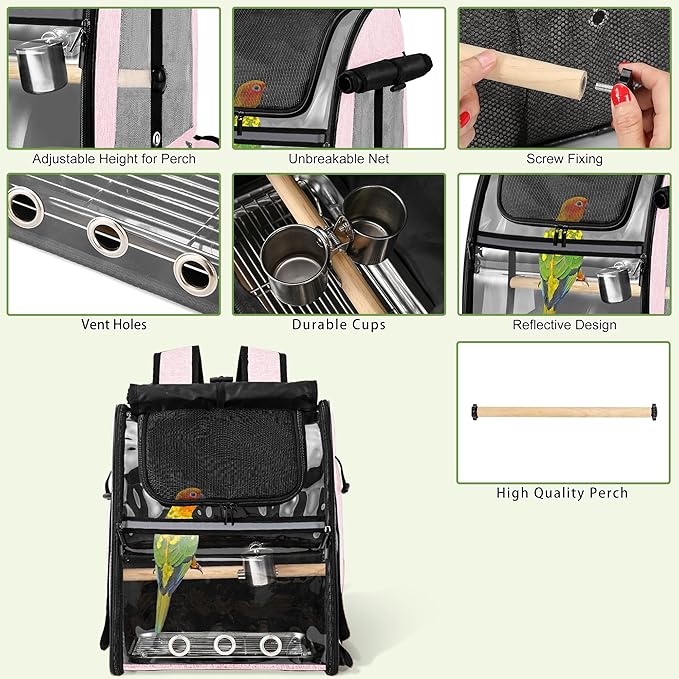 Adjustable Height for Perch

Unbreakable Net

Screw Fixing

Vent Holes

Durable Cups

Reflective Design

High Quality Perch