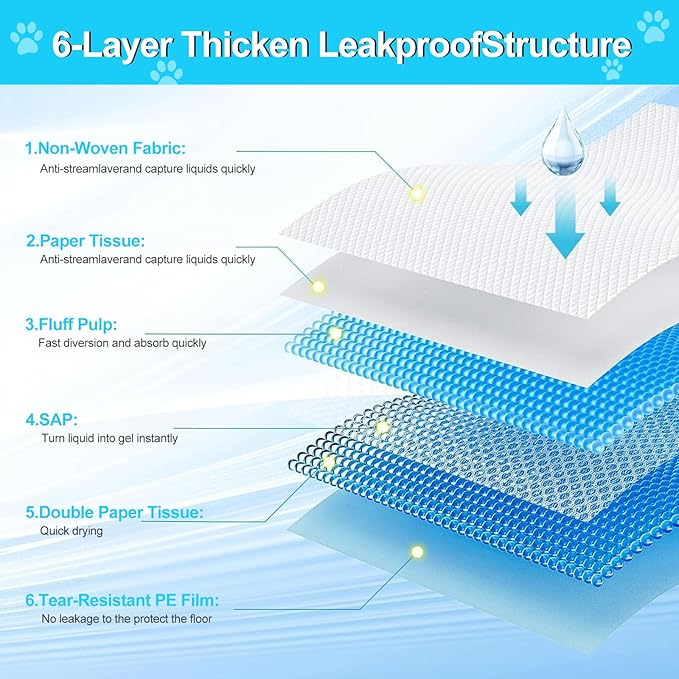 6-Layer Thicken LeakproofStructure

1.Non-Woven Fabric:
Anti-streamlaverand capture liquids quickly

2.Paper Tissue:
Anti-streamlaverand capture liquids quickly

3.Fluff Pulp:
Fast diversion and absorb quickly

4.SAP:
Turn liquid into gel instantly

5.Double Paper Tissue:
Quick drying

6.Tear-Resistant PE Film:
No leakage to the protect the floor