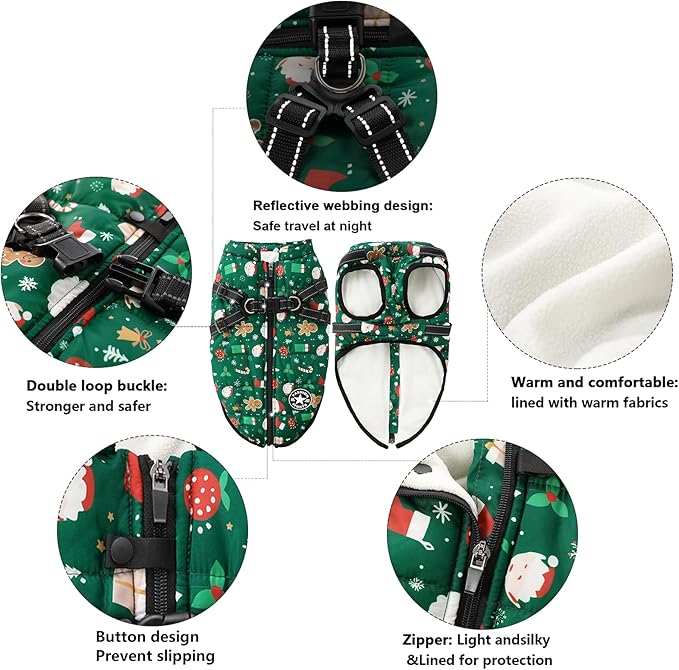 Reflective webbing design:
Safe travel at night

Double loop buckle:
Stronger and safer

Warm and comfortable:
lined with warm fabrics

Button design
Prevent slipping

Zipper: Light andsilky
&Lined for protection