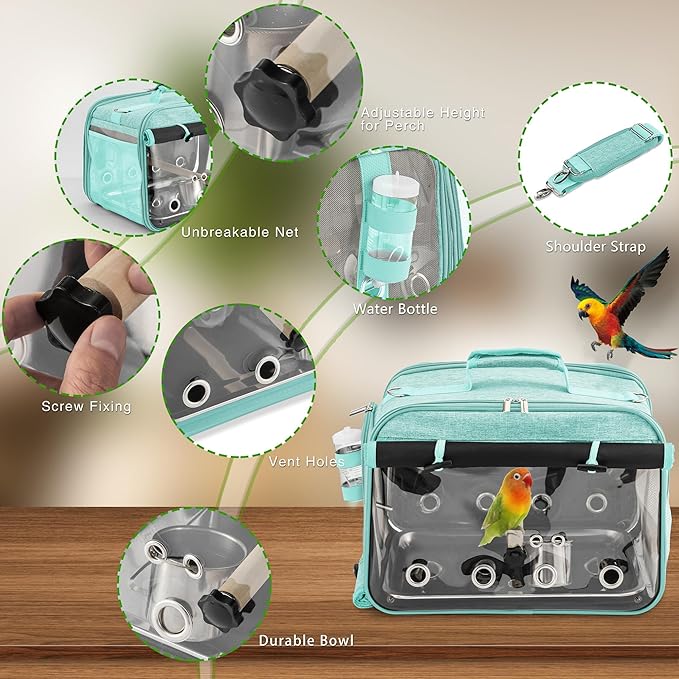 Adjustable Height for Perch

Unbreakable Net

Shoulder Strap

Water Bottle

Screw Fixing

Vent Holes

Durable Bowl