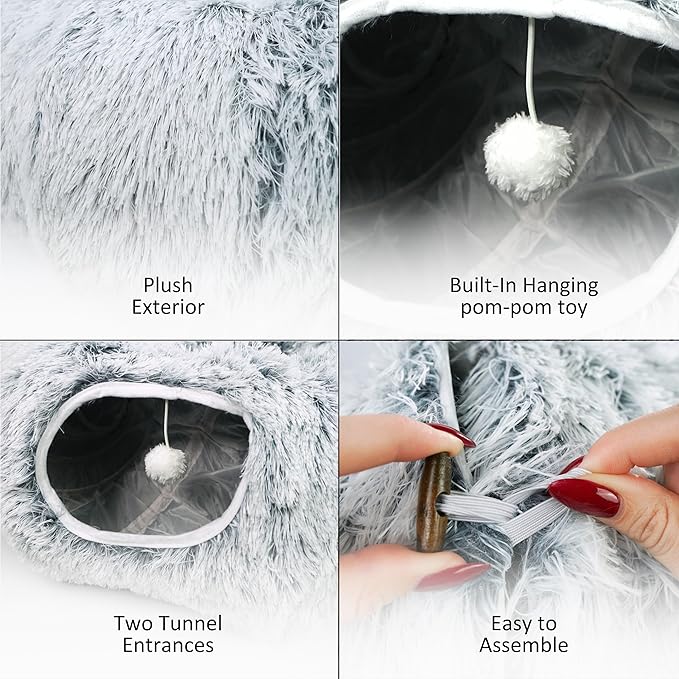 Plush
Exterior

Built-In Hanging
pom-pom toy

Two Tunnel
Entrances

Easy to
Assemble