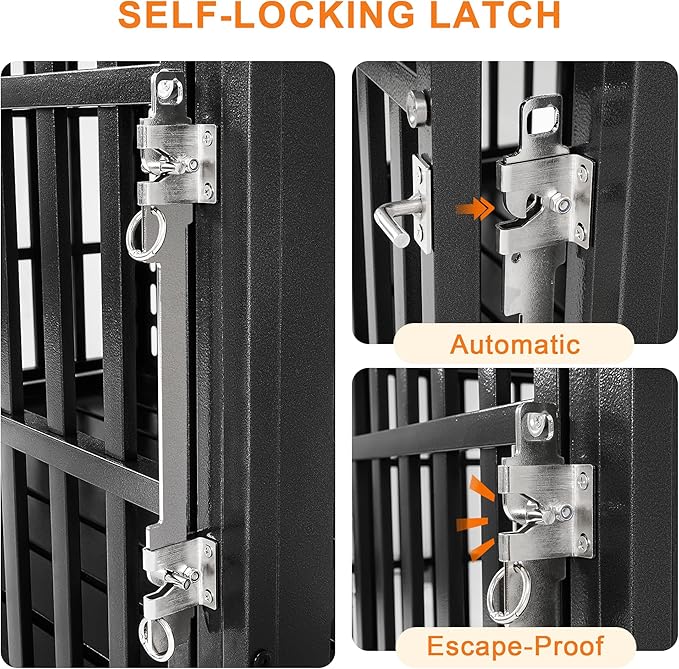 SELF-LOCKING LATCH

Automatic

Escape-Proof