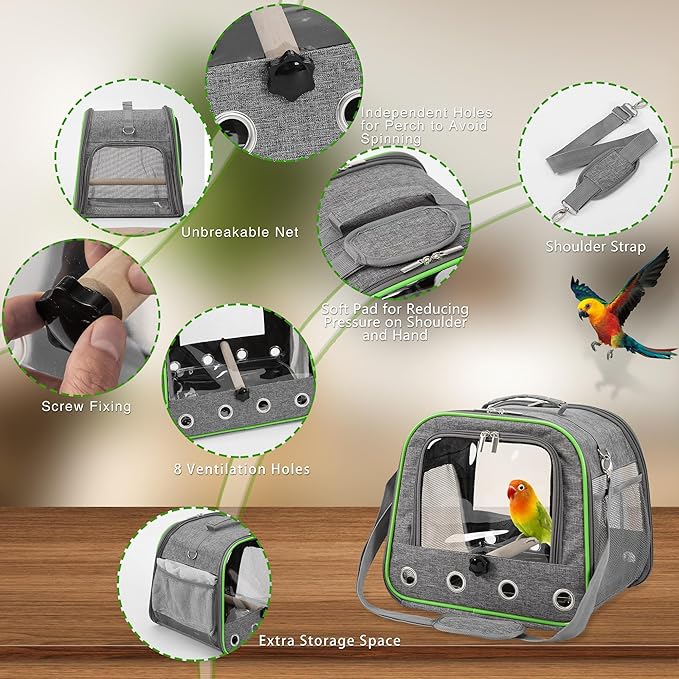 Independent Holes for Perch to Avoid Spinning

Unbreakable Net

Shoulder Strap

Soft Pad for Reducing Pressure on Shoulder and Hand

Screw Fixing

8 Ventilation Holes

Extra Storage Space