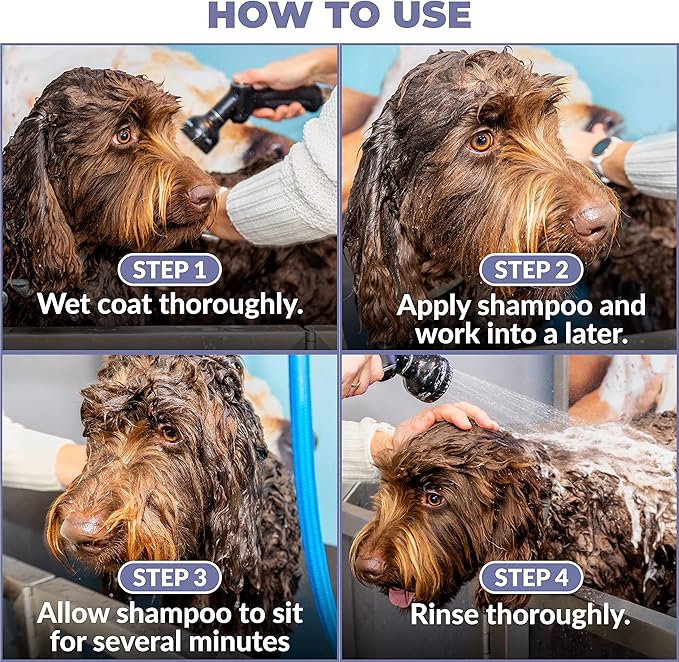 HOW TO USE

STEP 1
Wet coat thoroughly.

STEP 2
Apply shampoo and work into a later.

STEP 3
Allow shampoo to sit for several minutes

STEP 4
Rinse thoroughly.